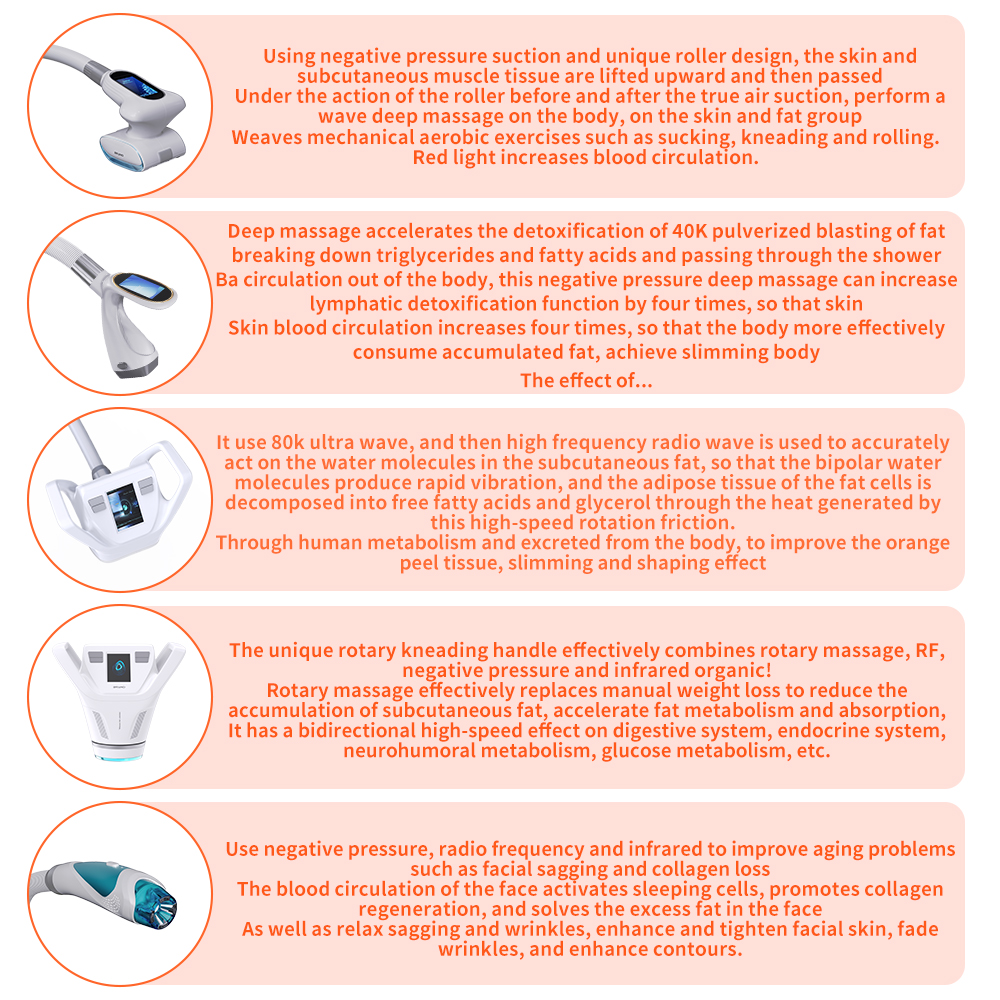 Using negative pressure suction and unique roller design, the skin and subcutaneous muscle tissue are lifted upward and then passed
Under the action of the roller before and after the true air suction, perform a wave deep massage on the body, on the skin and fat group
Weaves mechanical aerobic exercises such as sucking, kneading and rolling.
Red light increases blood circulation.

Deep massage accelerates the detoxification of 40K pulverized blasting of fat breaking down triglycerides and fatty acids and passing through the shower
Ba circulation out of the body, this negative pressure deep massage can increase lymphatic detoxification function by four times, so that skin
Skin blood circulation increases four times, so that the body more effectively consume accumulated fat, achieve slimming body
The effect of...

It use 80k ultra wave, and then high frequency radio wave is used to accurately act on the water molecules in the subcutaneous fat, so that the bipolar water molecules produce rapid vibration, and the adipose tissue of the fat cells is decomposed into free fatty acids and glycerol through the heat generated by this high-speed rotation friction.
Through human metabolism and excreted from the body, to improve the orange peel tissue, slimming and shaping effect

The unique rotary kneading handle effectively combines rotary massage, RF, negative pressure and infrared organic!
Rotary massage effectively replaces manual weight loss to reduce the accumulation of subcutaneous fat, accelerate fat metabolism and absorption,
It has a bidirectional high-speed effect on digestive system, endocrine system, neurohumoral metabolism, glucose metabolism, etc.

Use negative pressure, radio frequency and infrared to improve aging problems such as facial sagging and collagen loss
The blood circulation of the face activates sleeping cells, promotes collagen regeneration, and solves the excess fat in the face
As well as relax sagging and wrinkles, enhance and tighten facial skin, fade wrinkles, and enhance contours.