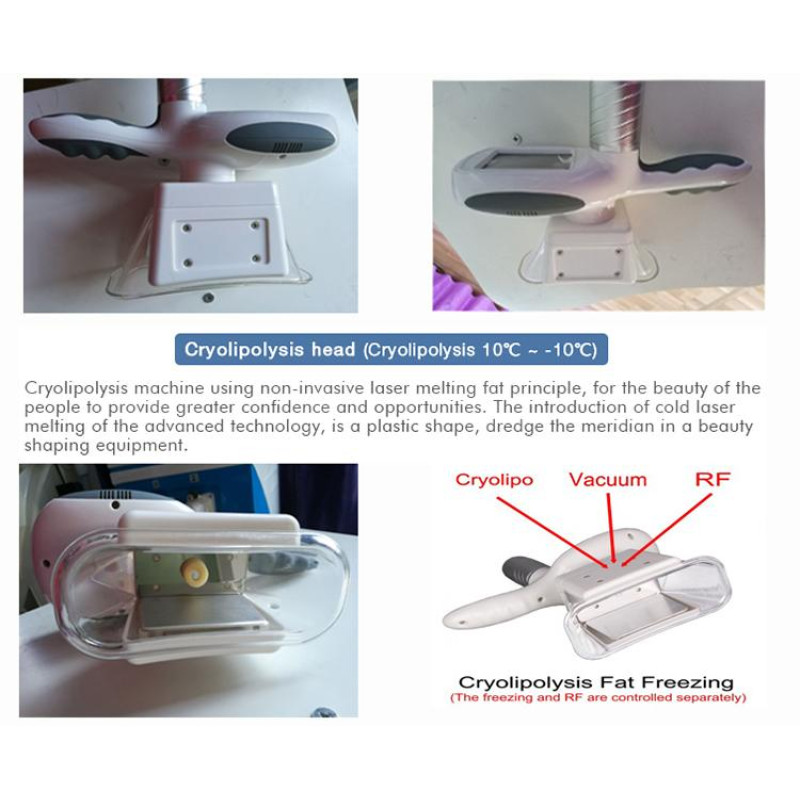 Cryolipolysis head (Cryolipolysis 10℃ ~ -10℃)

Cryolipolysis machine using non-invasive laser melting fat principle, for the beauty of the people to provide greater confidence and opportunities. The introduction of cold laser melting of the advanced technology, is a plastic shape, dredge the meridian in a beauty shaping equipment.

Cryolipo Vacuum RF

Cryolipolysis Fat Freezing
(The freezing and RF are controlled separately)