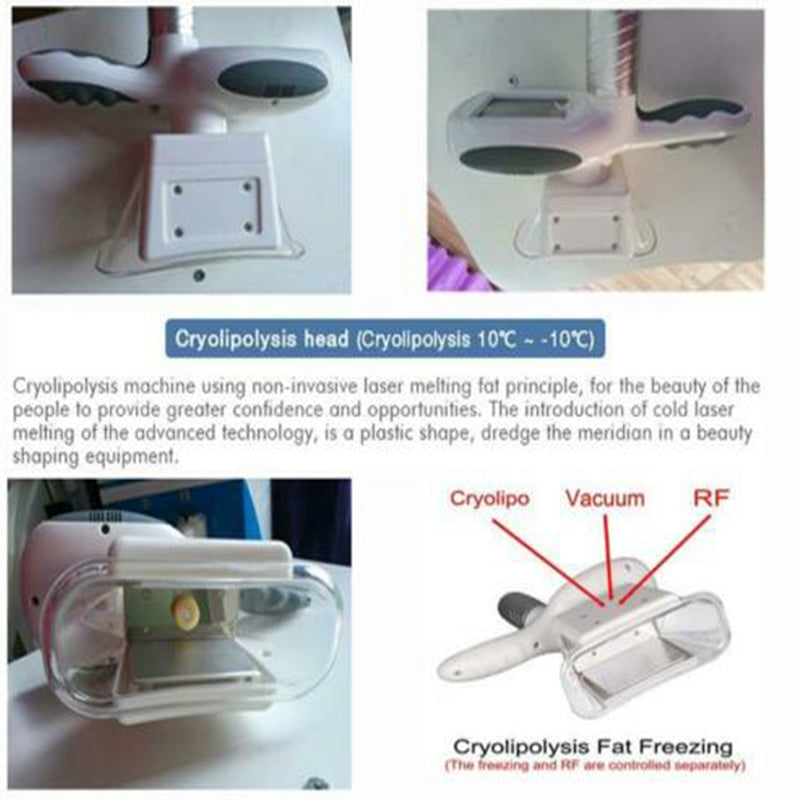 Cryolipolysis head (Cryolipolysis 10℃ ~ -10℃)

Cryolipolysis machine using non-invasive laser melting fat principle, for the beauty of the people to provide greater confidence and opportunities. The introduction of cold laser melting of the advanced technology, is a plastic shape, dredge the meridian in a beauty shaping equipment.

Cryolipo Vacuum RF

Cryolipolysis Fat Freezing
(The freezing and RF are controlled separately)