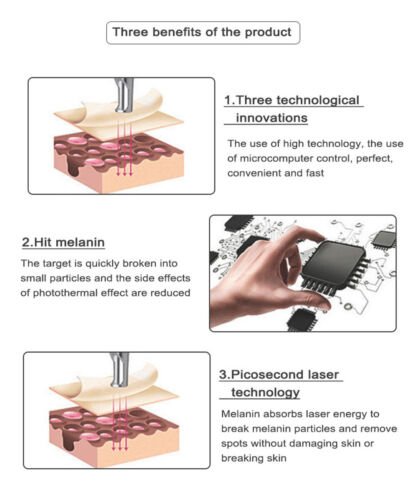 Three benefits of the product

1.Three technological innovations

The use of high technology, the use of microcomputer control, perfect, convenient and fast

2.Hit melanin

The target is quickly broken into small particles and the side effects of photothermal effect are reduced

3.Picosecond laser technology

Melanin absorbs laser energy to break melanin particles and remove spots without damaging skin or breaking skin