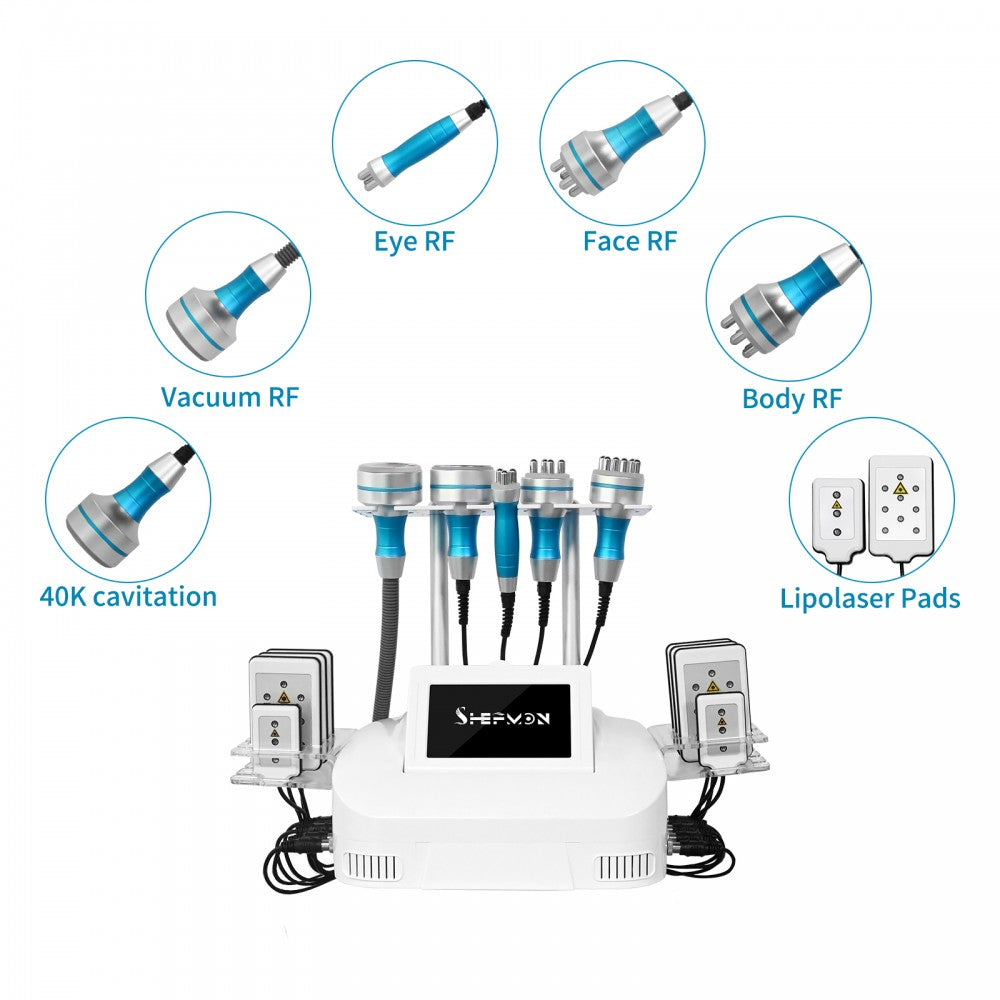 Eye RF

Face RF

Vacuum RF

Body RF

40K cavitation

Lipolaser Pads

SHEFMON