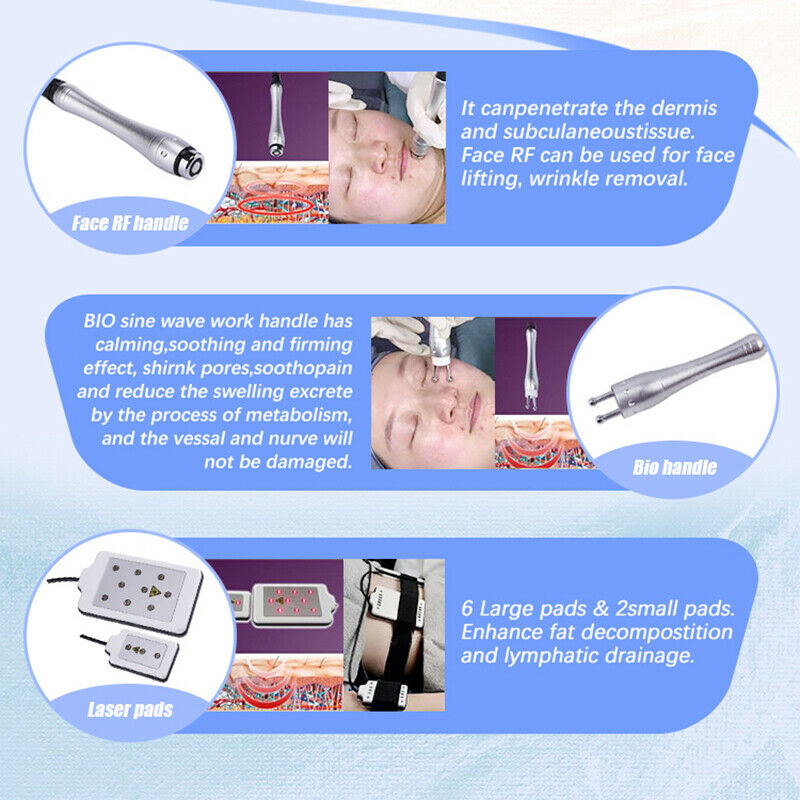 Face RF handle

It canpenetrate the dermis and subculaneoustissue. Face RF can be used for face lifting, wrinkle removal.

BIO sine wave work handle has calming,soothing and firming effect, shirnk pores,soothopain and reduce the swelling excrete by the process of metabolism, and the vessal and nurve will not be damaged.

Bio handle

Laser pads

6 Large pads & 2small pads. Enhance fat decompostition and lymphatic drainage.