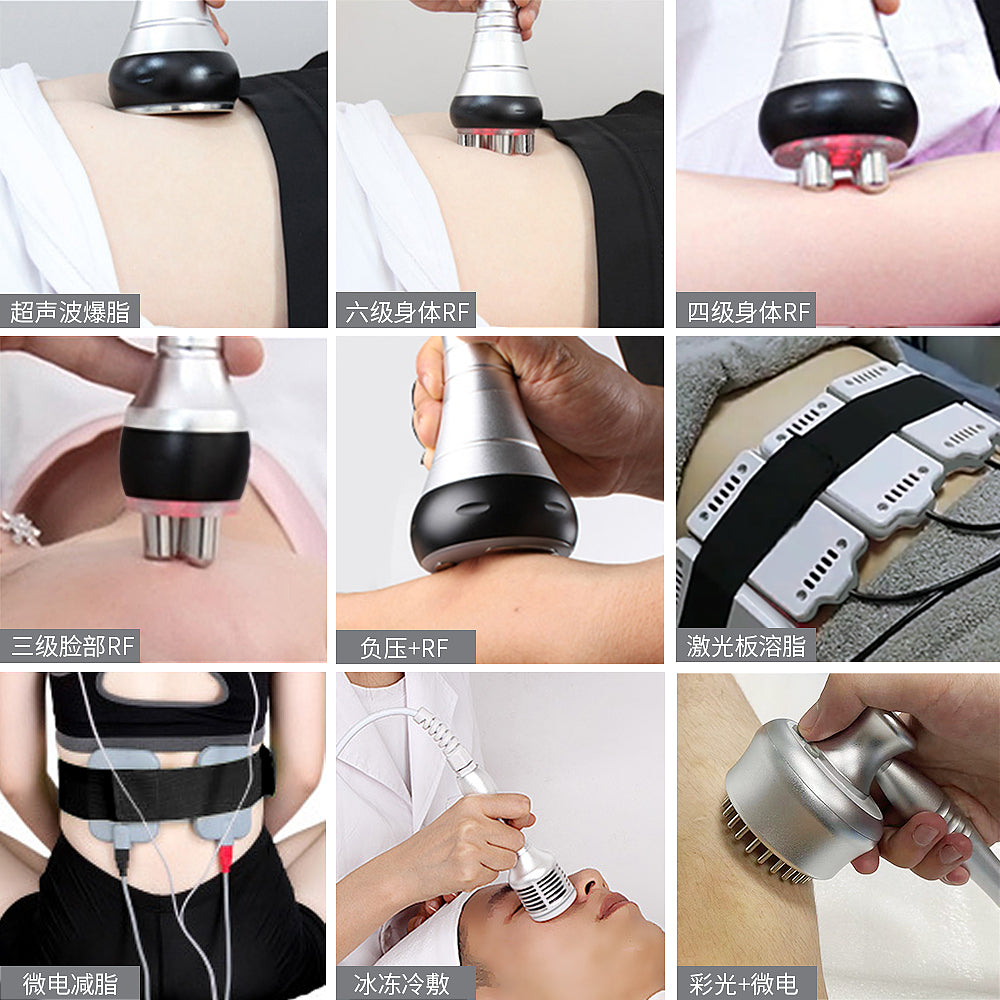 超声波爆脂

六级身体RF

四级身体RF

三级脸部RF

负压+RF

激光板溶脂

微电减脂

冰冻冷敷

彩光+微电