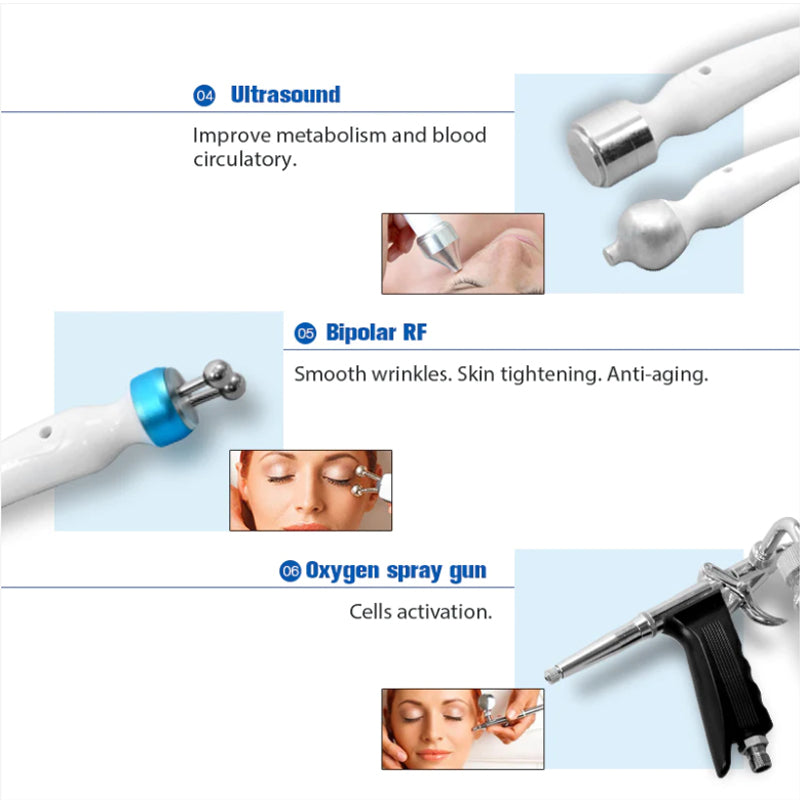 04 Ultrasound

Improve metabolism and blood circulatory.

05 Bipolar RF

Smooth wrinkles. Skin tightening. Anti-aging.

06 Oxygen spray gun

Cells activation.