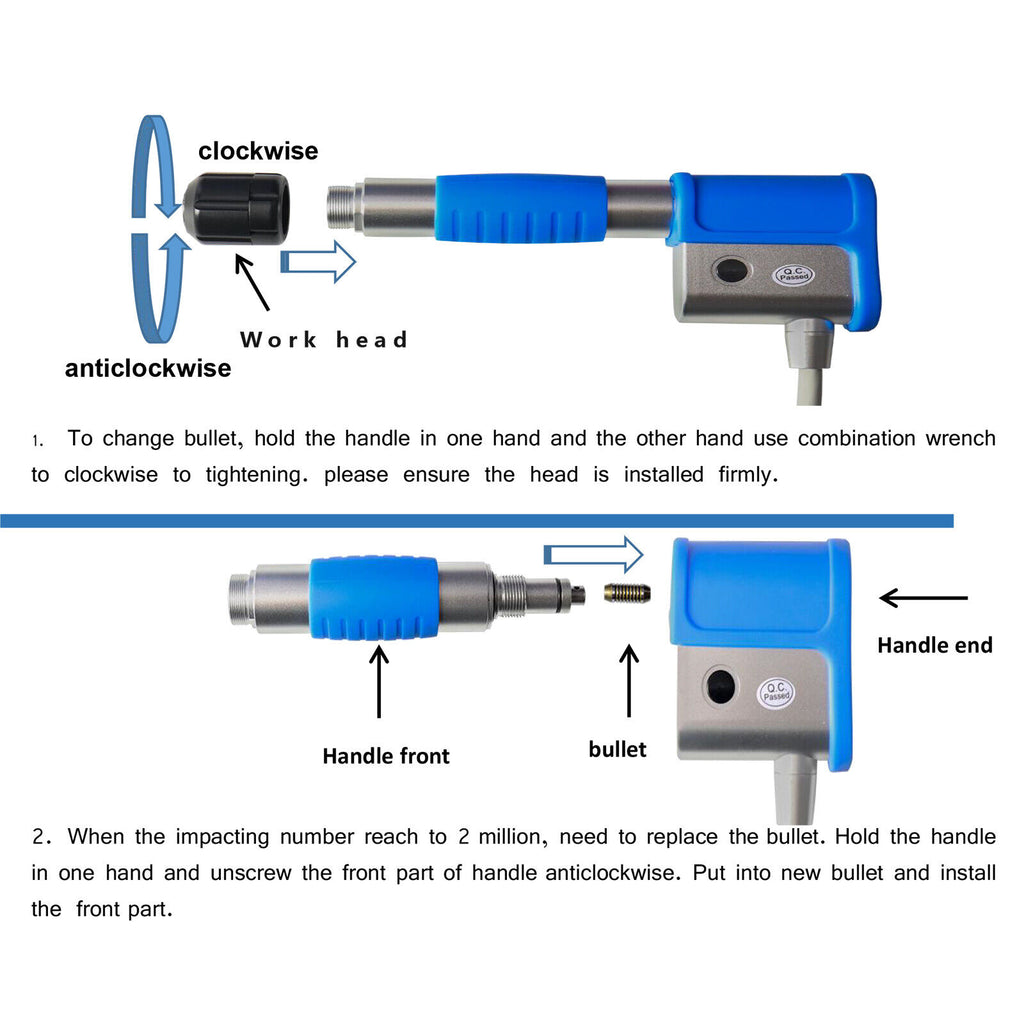 clockwise

Work head

anticlockwise

Q.C. Passed

1. To change bullet, hold the handle in one hand and the other hand use combination wrench to clockwise to tightening. please ensure the head is installed firmly.

Handle end

Q.C. Passed

Handle front

bullet

2. When the impacting number reach to 2 million, need to replace the bullet. Hold the handle in one hand and unscrew the front part of handle anticlockwise. Put into new bullet and install the front part.