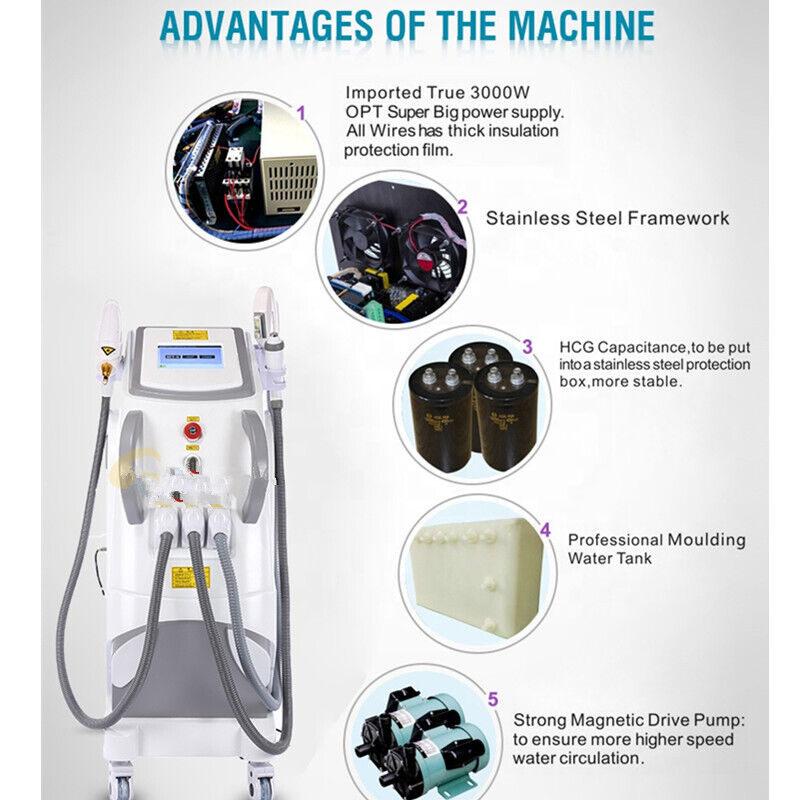 ADVANTAGES OF THE MACHINE

1

Imported True 3000W OPT Super Big power supply. All Wires has thick insulation protection film.

2

Stainless Steel Framework

3

HCG Capacitance,to be put into a stainless steel protection box,more stable.

4

Professional Moulding Water Tank

5

Strong Magnetic Drive Pump: to ensure more higher speed water circulation.