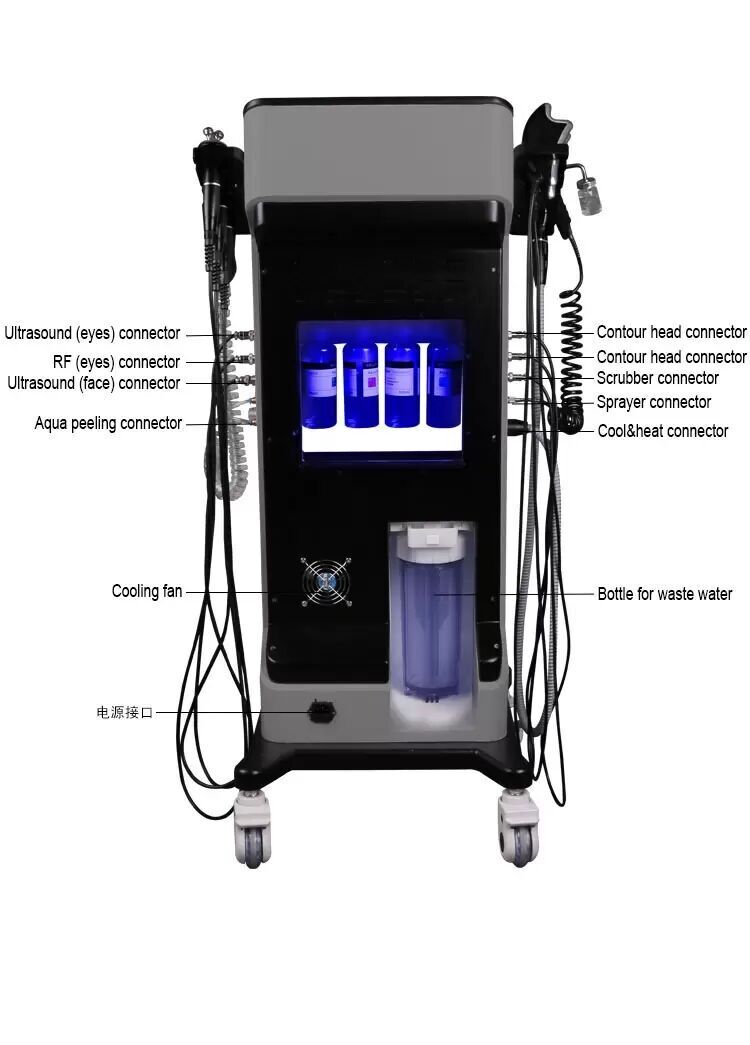 Ultrasound (eyes) connector
RF (eyes) connector
Ultrasound (face) connector
Aqua peeling connector
Cooling fan
电源接口

Contour head connector
Contour head connector
Scrubber connector
Sprayer connector
Cool&heat connector
Bottle for waste water