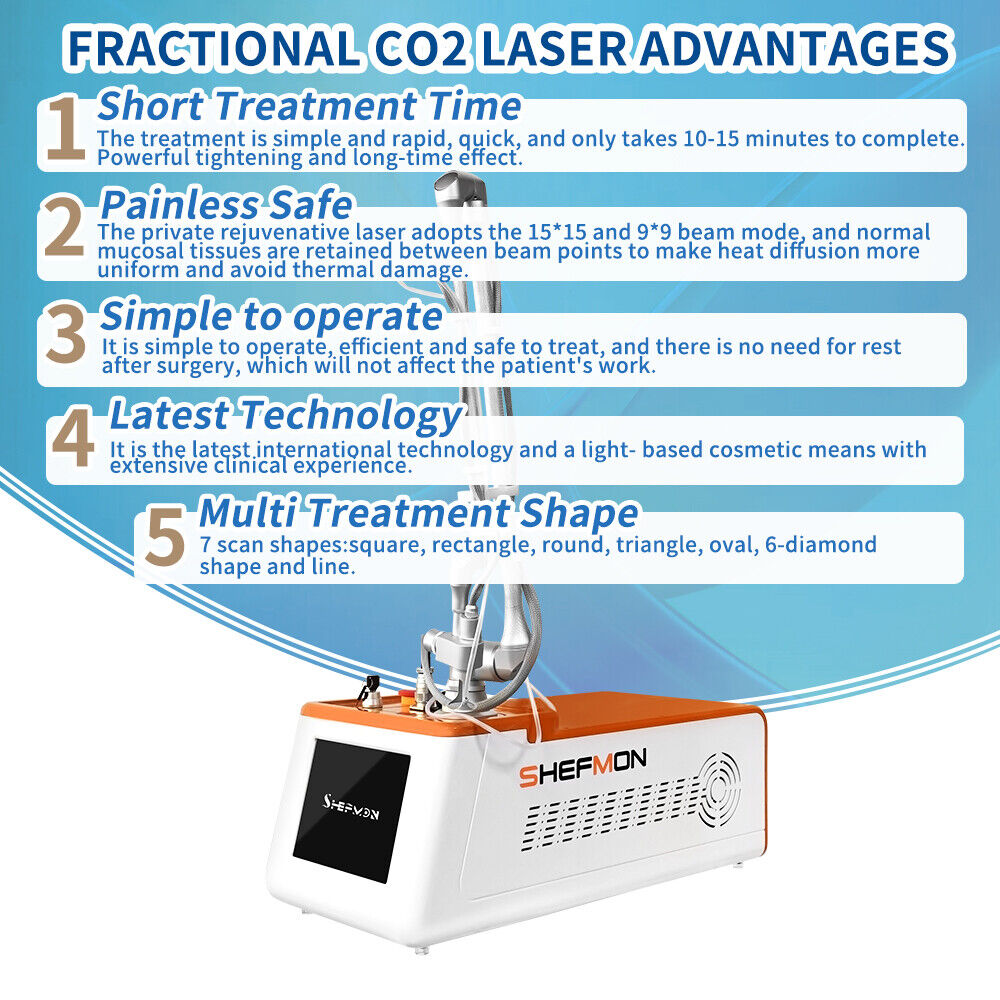 FRACTIONAL CO2 LASER ADVANTAGES

1 Short Treatment Time
The treatment is simple and rapid, quick, and only takes 10-15 minutes to complete. Powerful tightening and long-time effect.

2 Painless Safe
The private rejuvenative laser adopts the 15*15 and 9*9 beam mode, and normal mucosal tissues are retained between beam points to make heat diffusion more uniform and avoid thermal damage.

3 Simple to operate
It is simple to operate, efficient and safe to treat, and there is no need for rest after surgery, which will not affect the patient's work.

4 Latest Technology
It is the latest international technology and a light- based cosmetic means with extensive clinical experience.

5 Multi Treatment Shape
7 scan shapes:square, rectangle, round, triangle, oval, 6-diamond shape and line.

SHEFMON

SHEFMON