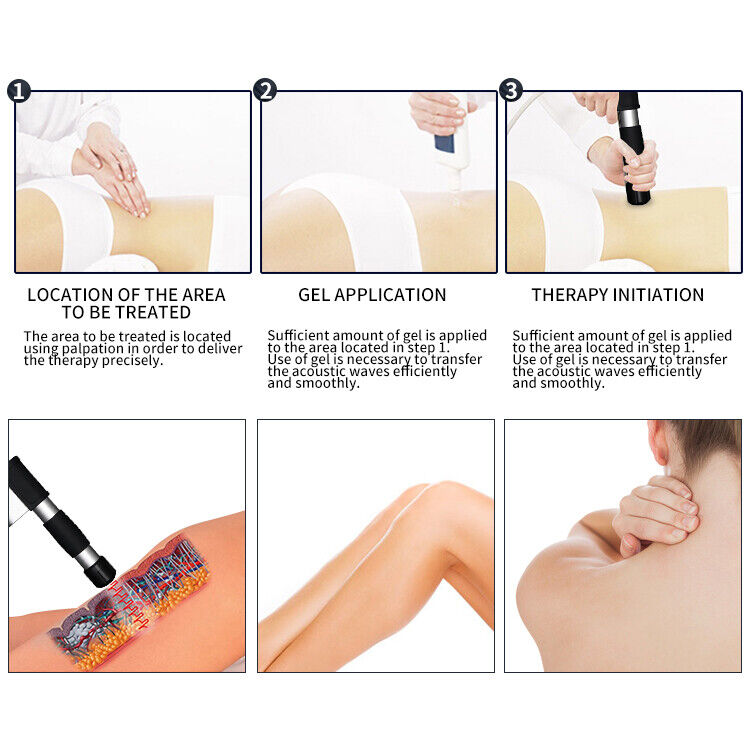 1

LOCATION OF THE AREA TO BE TREATED

The area to be treated is located using palpation in order to deliver the therapy precisely.

2

GEL APPLICATION

Sufficient amount of gel is applied to the area located in step 1. Use of gel is necessary to transfer the acoustic waves efficiently and smoothly.

3

THERAPY INITIATION

Sufficient amount of gel is applied to the area located in step 1. Use of gel is necessary to transfer the acoustic waves efficiently and smoothly.